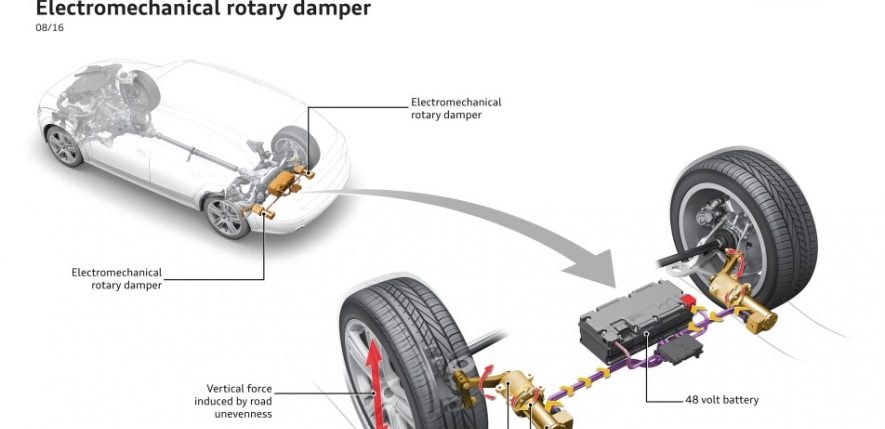 Electromechanical rotary damper
08/16

Electromechanical rotary damper

Electromechanical rotary damper

Vertical force induced by road unevenness

48 volt battery